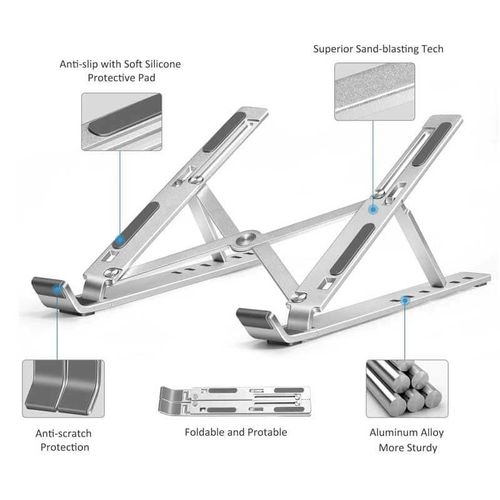 Anti-slip with Soft Silicone Protective Pad

Superior Sand-blasting Tech

Anti-scratch Protection

Foldable and Protable

Aluminum Alloy More Sturdy