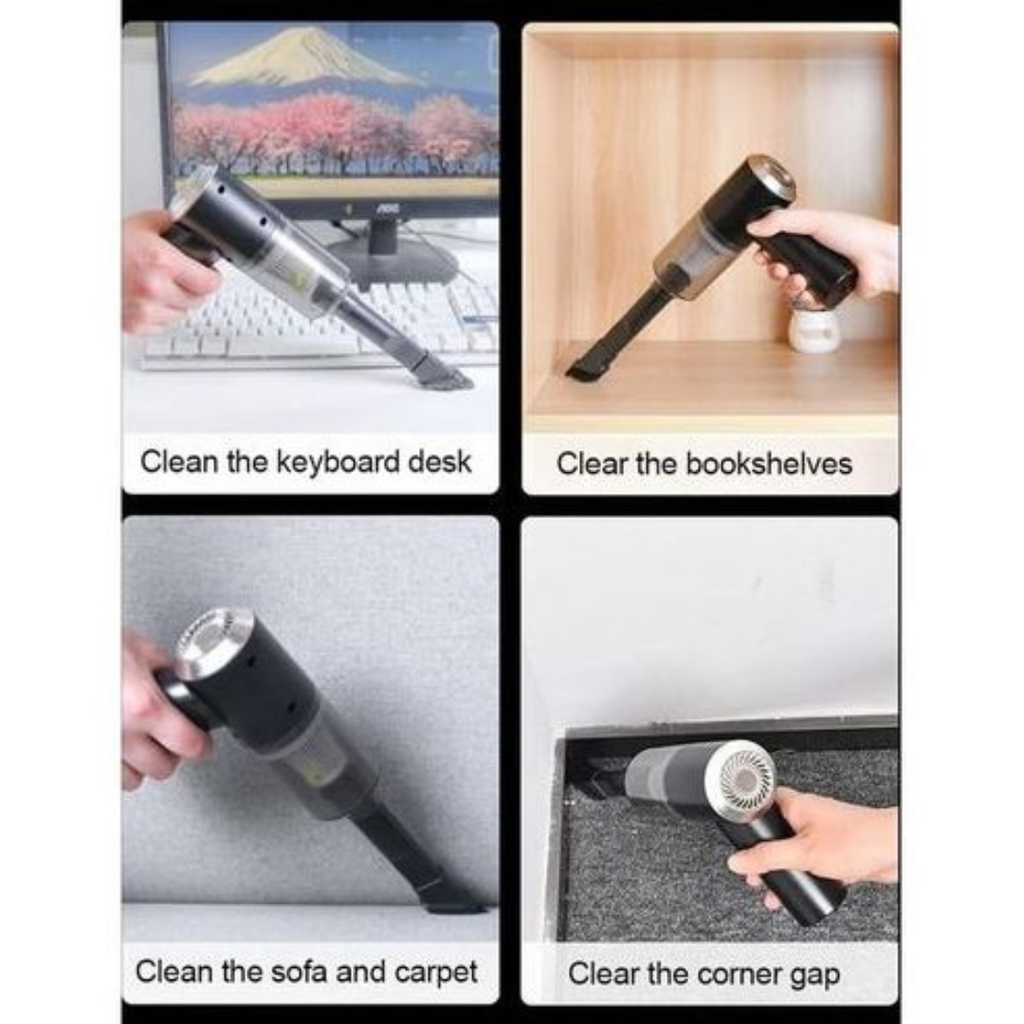 AOC

Clean the keyboard desk

Clear the bookshelves

Clean the sofa and carpet

Clear the corner gap